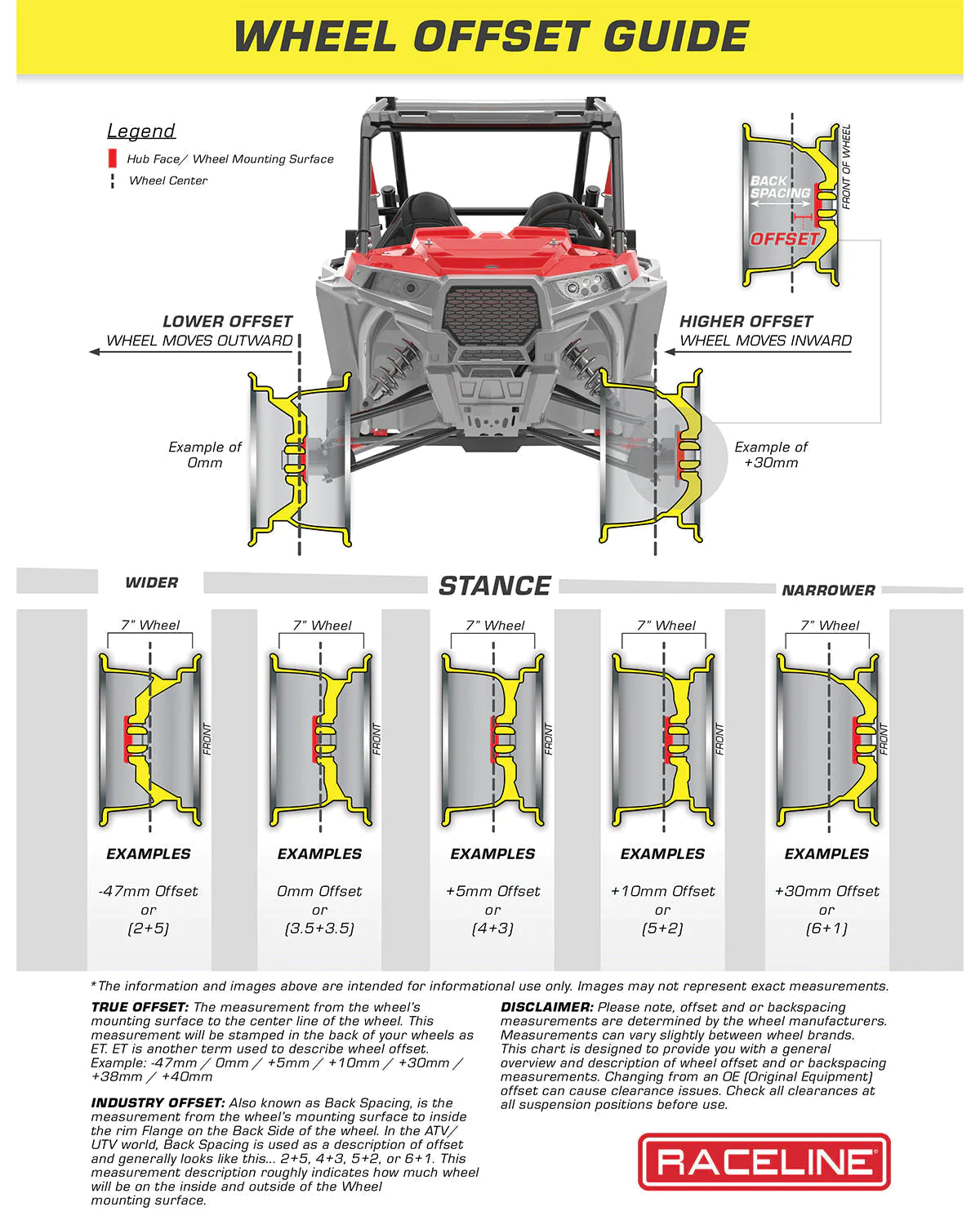 WHEEL OFFSET GUIDE

Legend
Hub Face/ Wheel Mounting Surface
Wheel Center

BACK SPACING
OFFSET
FRONT OF WHEEL

LOWER OFFSET
WHEEL MOVES OUTWARD

HIGHER OFFSET
WHEEL MOVES INWARD

Example of 0mm

Example of +30mm

WIDER
STANCE
NARROWER

7" Wheel
FRONT
EXAMPLES
-47mm Offset
or
(2+5)

7" Wheel
FRONT
EXAMPLES
0mm Offset
or
(3.5+3.5)

7" Wheel
FRONT
EXAMPLES
+5mm Offset
or
(4+3)

7" Wheel
FRONT
EXAMPLES
+10mm Offset
or
(5+2)

7" Wheel
FRONT
EXAMPLES
+30mm Offset
or
(6+1)

*The information and images above are intended for informational use only. Images may not represent exact measurements.

TRUE OFFSET: The measurement from the wheel's mounting surface to the center line of the wheel. This measurement will be stamped in the back of your wheels as ET. ET is another term used to describe wheel offset. Example: -47mm / 0mm / +5mm / +10mm / +30mm / +38mm / +40mm

INDUSTRY OFFSET: Also known as Back Spacing, is the measurement from the wheel's mounting surface to inside the rim Flange on the Back Side of the wheel. In the ATV/ UTV world, Back Spacing is used as a description of offset and generally looks like this... 2+5, 4+3, 5+2, or 6+1. This measurement description roughly indicates how much wheel will be on the inside and outside of the Wheel mounting surface.

DISCLAIMER: Please note, offset and or backspacing measurements are determined by the wheel manufacturers. Measurements can vary slightly between wheel brands. This chart is designed to provide you with a general overview and description of wheel offset and or backspacing measurements. Changing from an OE (Original Equipment) offset can cause clearance issues. Check all clearances at all suspension positions before use.

RACELINE